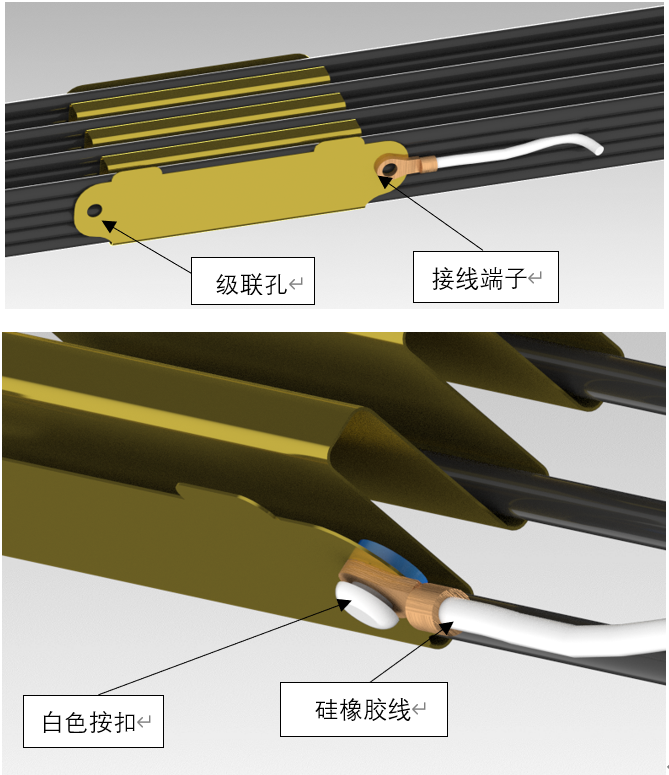 级联孔

接线端子

白色按扣

硅橡胶线